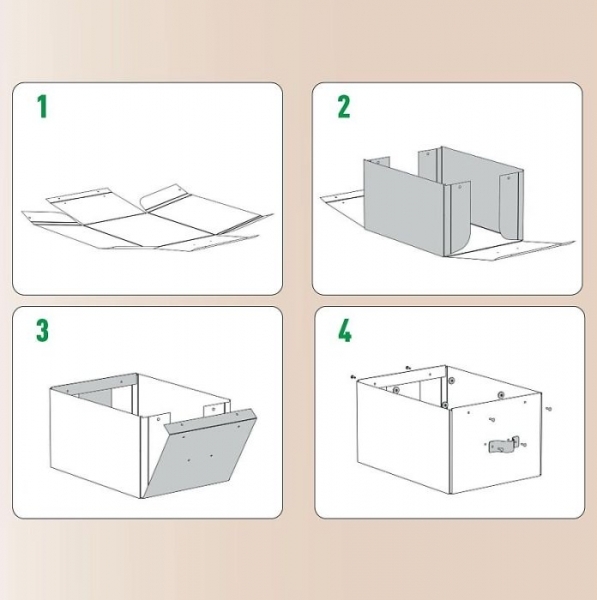 1

2

3

4